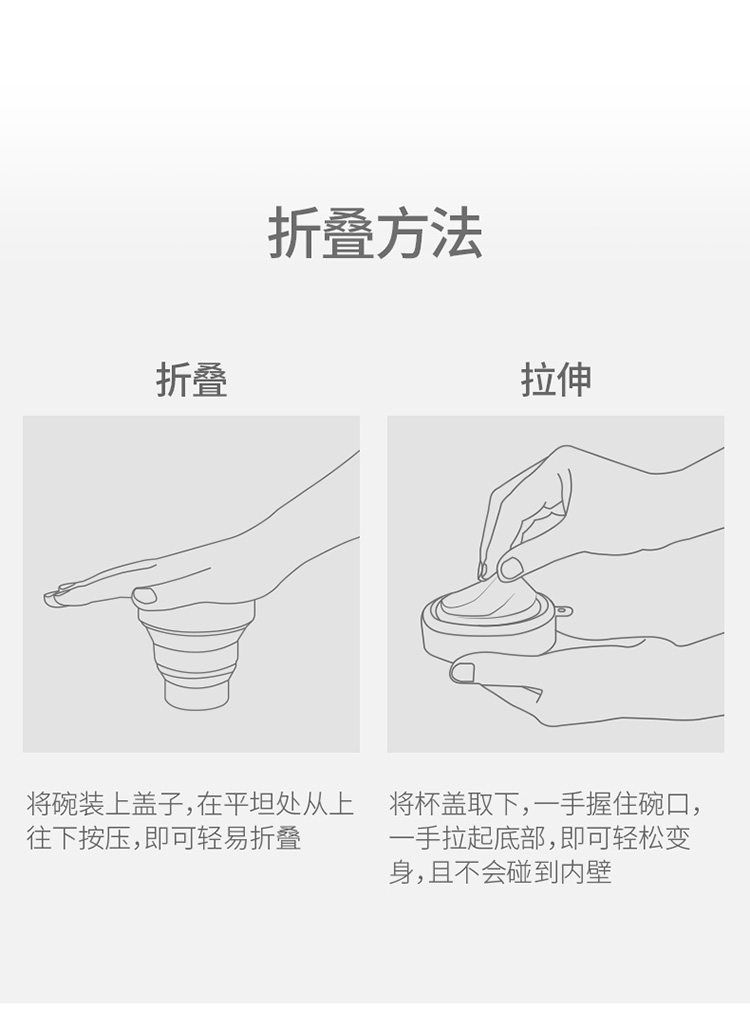 折叠方法

折叠

将碗装上盖子，在平坦处从上往下按压，即可轻易折叠

拉伸

将杯盖取下，一手握住碗口，一手拉起底部，即可轻松变身，且不会碰到内壁