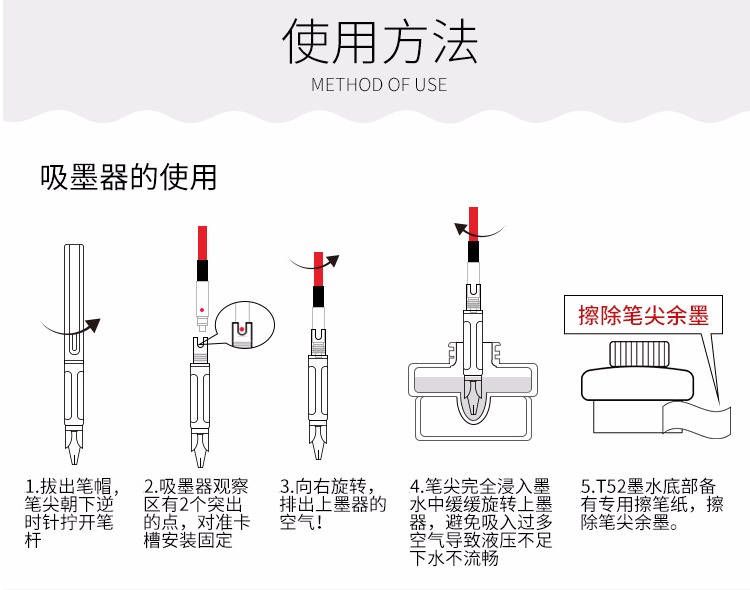 使用方法

METHOD OF USE

吸墨器的使用

擦除笔尖余墨

1.拔出笔帽，笔尖朝下逆时针拧开笔杆

2.吸墨器观察区有2个突出的点，对准卡槽安装固定

3.向右旋转，排出上墨器的空气！

4.笔尖完全浸入墨水中缓缓旋转上墨器，避免吸入过多空气导致液压不足下水不流畅

5.T52墨水底部备有专用擦笔纸，擦除笔尖余墨。